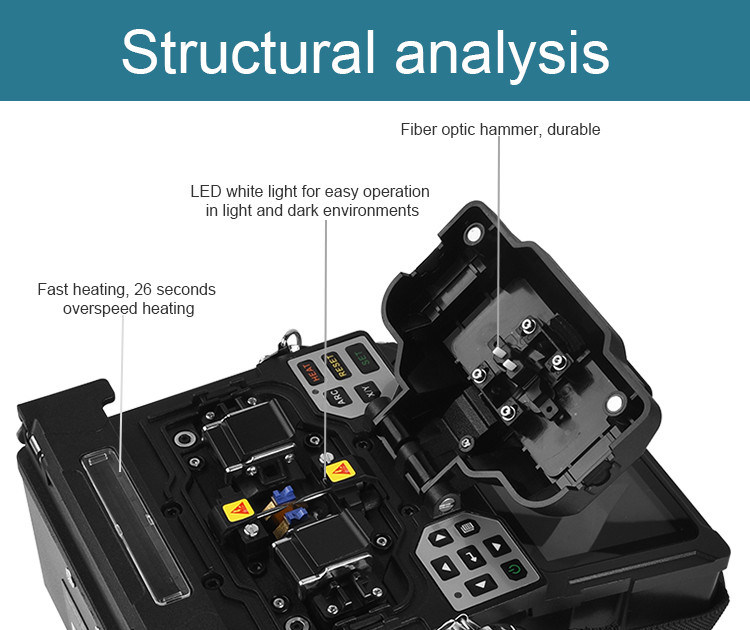 Structural analysis

Fiber optic hammer, durable

LED white light for easy operation in light and dark environments

Fast heating, 26 seconds overspeed heating

HEAT
RESET
SET
ARC
X/Y